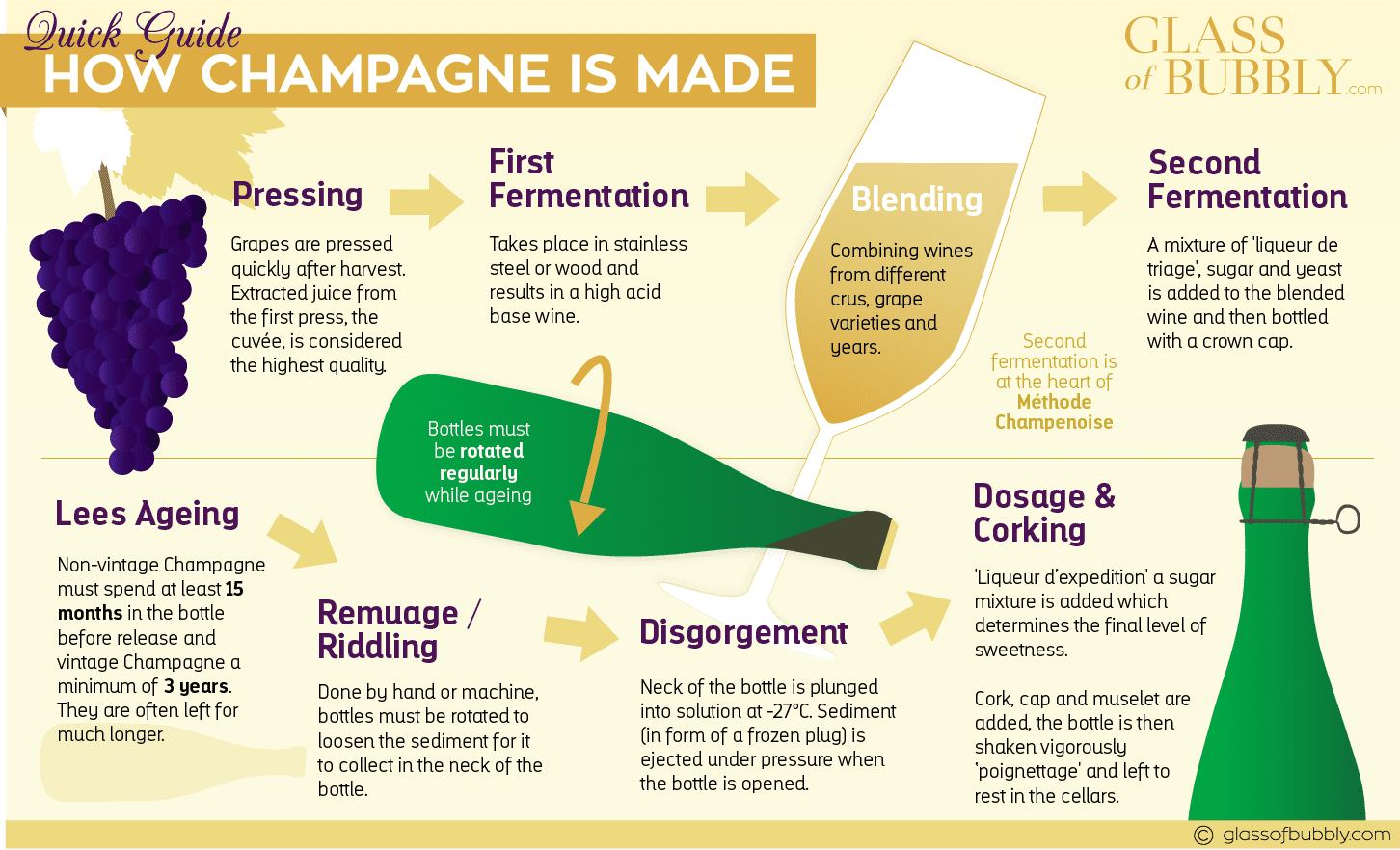 Quick Guide
HOW CHAMPAGNE IS MADE

GLASS of BUBBLY.com

Pressing

Grapes are pressed quickly after harvest. Extracted juice from the first press, the cuvée, is considered the highest quality.

First Fermentation

Takes place in stainless steel or wood and results in a high acid base wine.

Blending

Combining wines from different crus, grape varieties and years.

Second Fermentation

A mixture of 'liqueur de triage', sugar and yeast is added to the blended wine and then bottled with a crown cap.

Second fermentation is at the heart of Méthode Champenoise

Bottles must be rotated regularly while ageing

Lees Ageing

Non-vintage Champagne must spend at least 15 months in the bottle before release and vintage Champagne a minimum of 3 years. They are often left for much longer.

Remuage / Riddling

Done by hand or machine, bottles must be rotated to loosen the sediment for it to collect in the neck of the bottle.

Disgorgement

Neck of the bottle is plunged into solution at -27°C. Sediment (in form of a frozen plug) is ejected under pressure when the bottle is opened.

Dosage & Corking

'Liqueur d'expedition' a sugar mixture is added which determines the final level of sweetness.

Cork, cap and muselet are added, the bottle is then shaken vigorously 'poignettage' and left to rest in the cellars.

© glassofbubbly.com