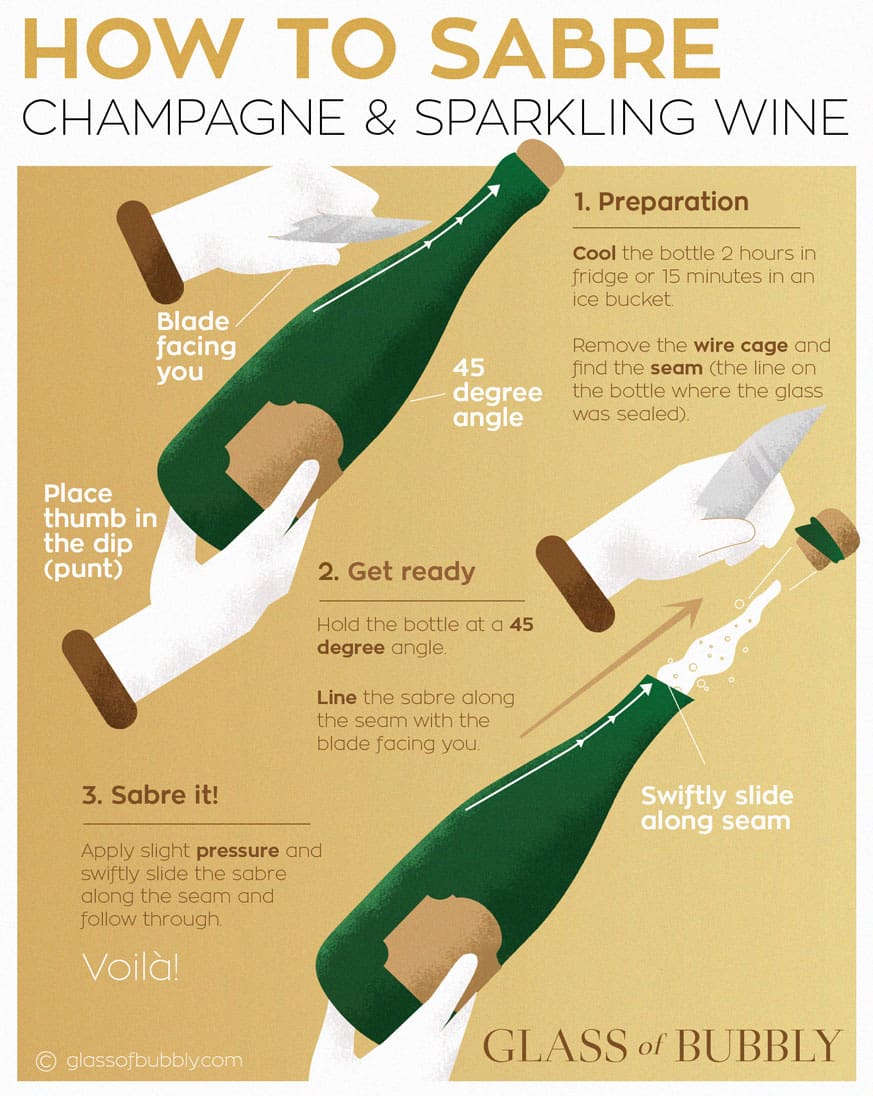 HOW TO SABRE
CHAMPAGNE & SPARKLING WINE

Blade facing you

45 degree angle

Place thumb in the dip (punt)

1. Preparation

Cool the bottle 2 hours in fridge or 15 minutes in an ice bucket.

Remove the wire cage and find the seam (the line on the bottle where the glass was sealed).

2. Get ready

Hold the bottle at a 45 degree angle.

Line the sabre along the seam with the blade facing you.

Swiftly slide along seam

3. Sabre it!

Apply slight pressure and swiftly slide the sabre along the seam and follow through.

Voilà!

© glassofbubbly.com

GLASS of BUBBLY